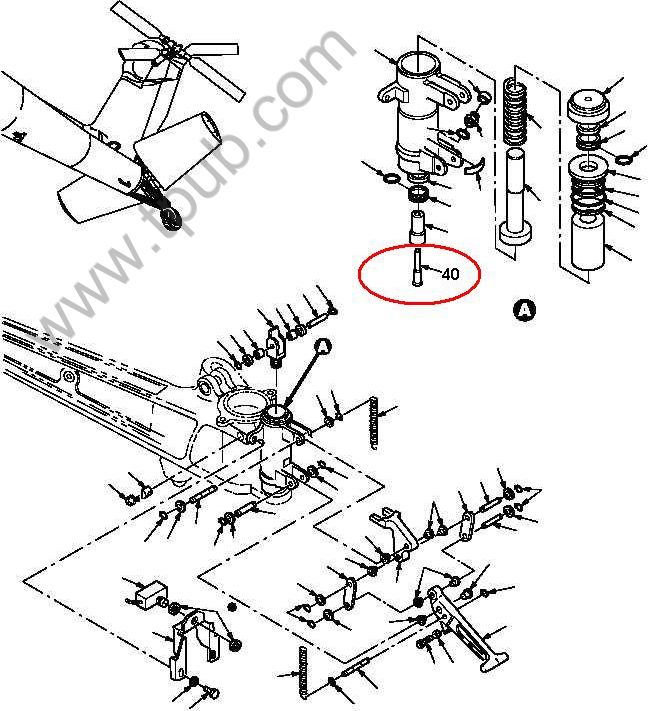 www.tpub.com

40

A

A